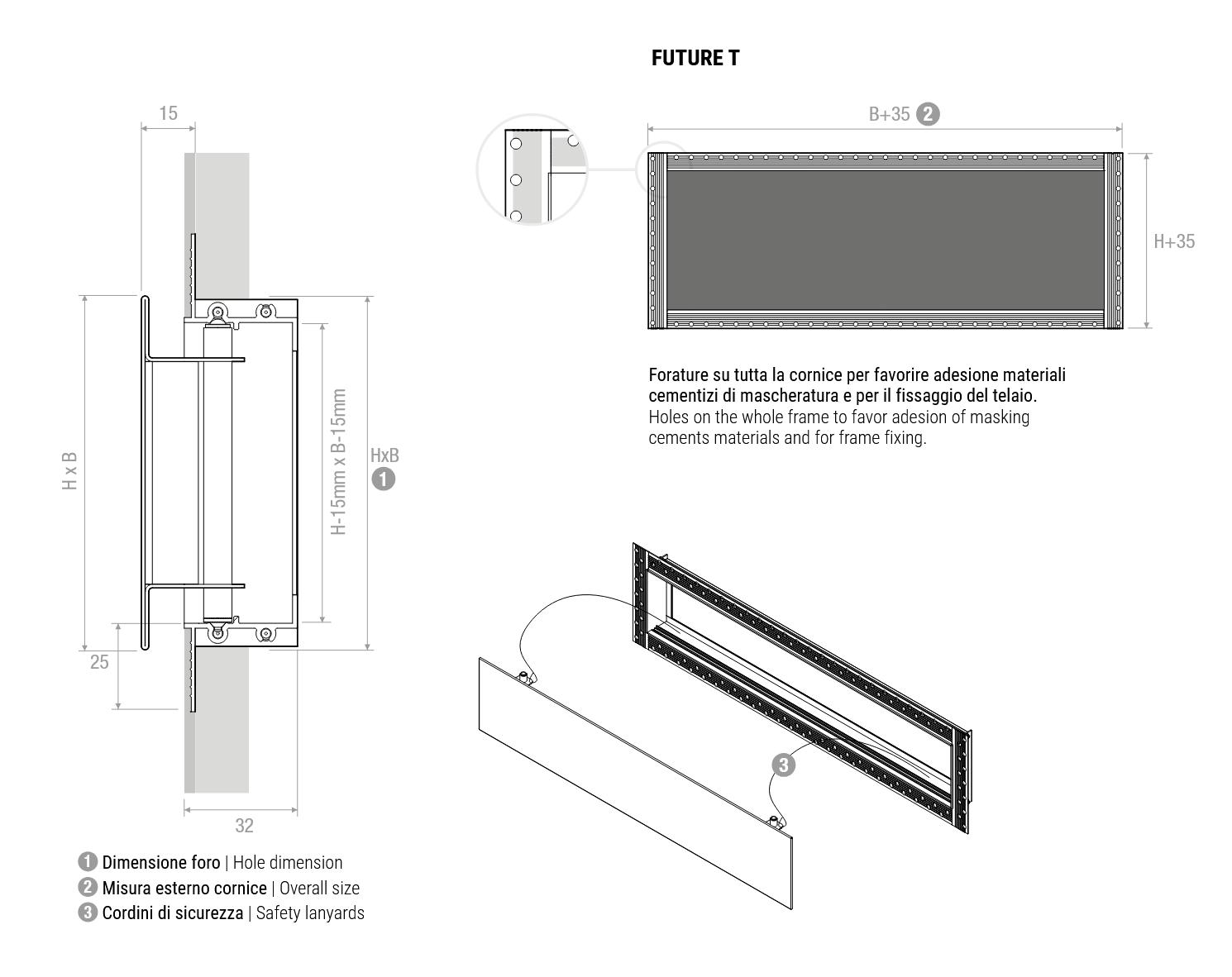 FUTURE T

15

H x B

H-15mm x B-15mm

HxB
1

25

32

B+35 2

H+35

Forature su tutta la cornice per favorire adesione materiali cementizi di mascheratura e per il fissaggio del telaio.
Holes on the whole frame to favor adesion of masking cements materials and for frame fixing.

3

1 Dimensione foro | Hole dimension
2 Misura esterno cornice | Overall size
3 Cordini di sicurezza | Safety lanyards