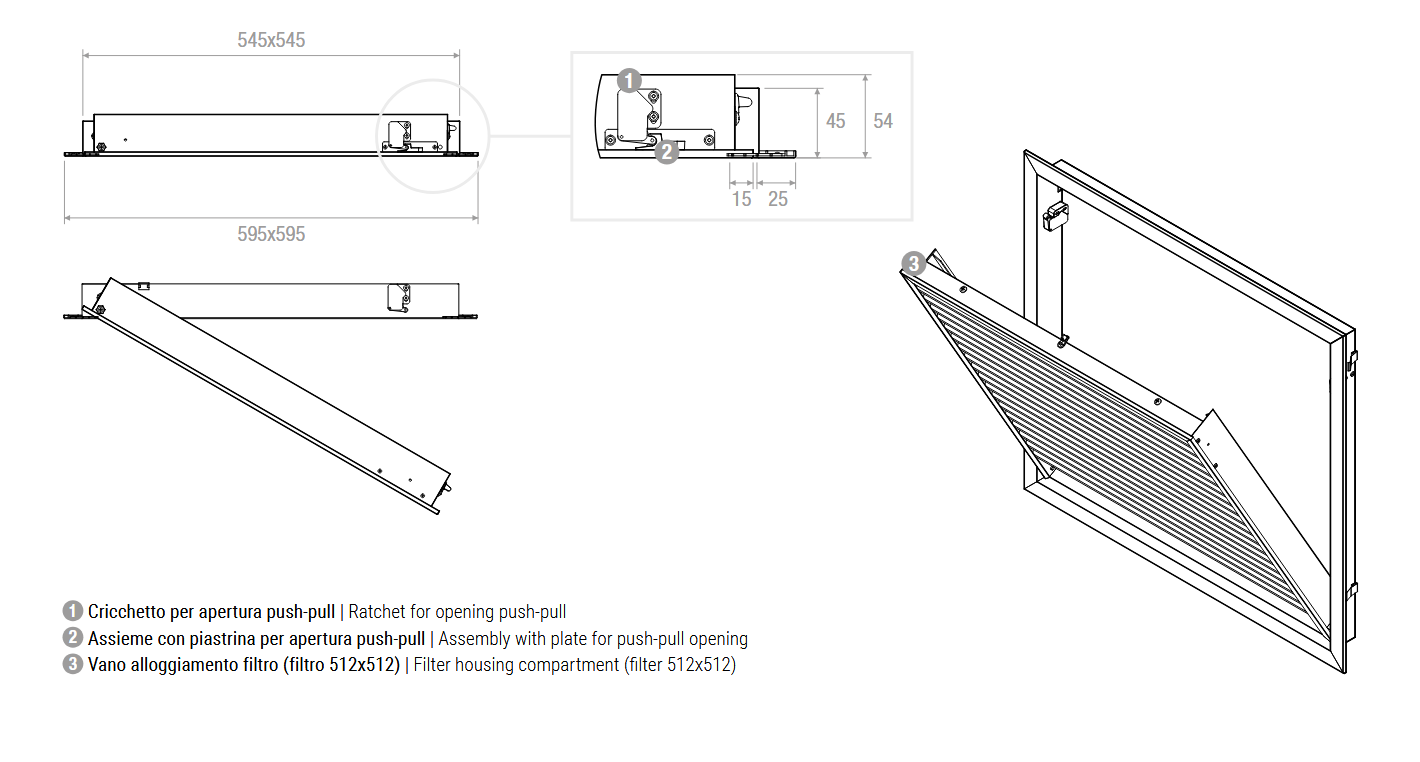 545x545

595x595

1

2

45

54

15

25

3

1 Cricchetto per apertura push-pull | Ratchet for opening push-pull
2 Assieme con piastrina per apertura push-pull | Assembly with plate for push-pull opening
3 Vano alloggiamento filtro (filtro 512x512) | Filter housing compartment (filter 512x512)