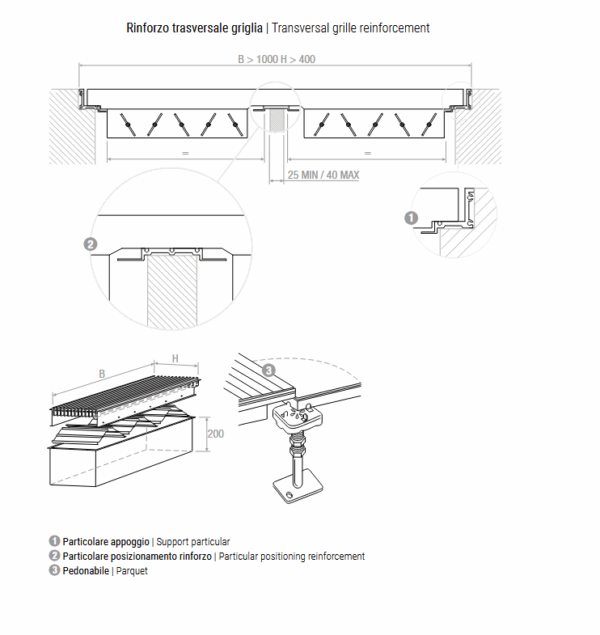 Rinforzo trasversale griglia | Transversal grille reinforcement

B > 1000 H > 400

=

=

25 MIN / 40 MAX

1

2

B

H

200

3

1 Particolare appoggio | Support particular
2 Particolare posizionamento rinforzo | Particular positioning reinforcement
3 Pedonabile | Parquet