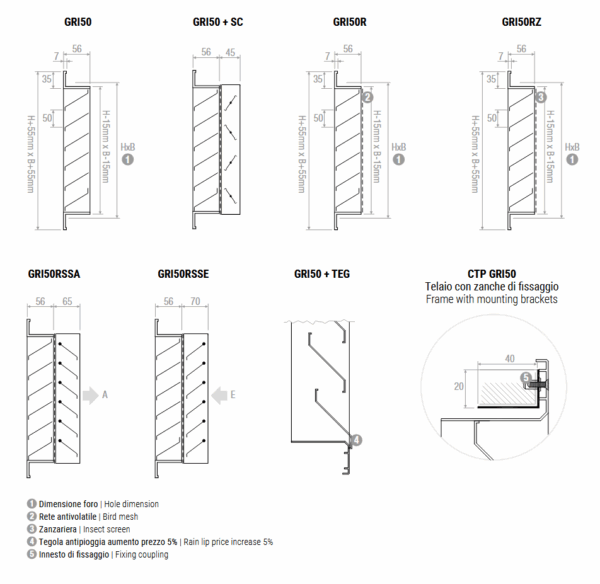 GRI50

7 56
35
50
H+55mm x B+55mm
H-15mm x B-15mm
HxB
1

GRI50 + SC

56 45

GRI50R

7 56
35
50
2
H+55mm x B+55mm
H-15mm x B-15mm
HxB
1

GRI50RZ

7 56
35
50
3
H+55mm x B+55mm
H-15mm x B-15mm
HxB
1

GRI50RSSA

56 65
A

GRI50RSSE

56 70
E

GRI50 + TEG

4

CTP GRI50
Telaio con zanche di fissaggio
Frame with mounting brackets

40
20
5

1 Dimensione foro | Hole dimension
2 Rete antivolatile | Bird mesh
3 Zanzariera | Insect screen
4 Tegola antipioggia aumento prezzo 5% | Rain lip price increase 5%
5 Innesto di fissaggio | Fixing coupling